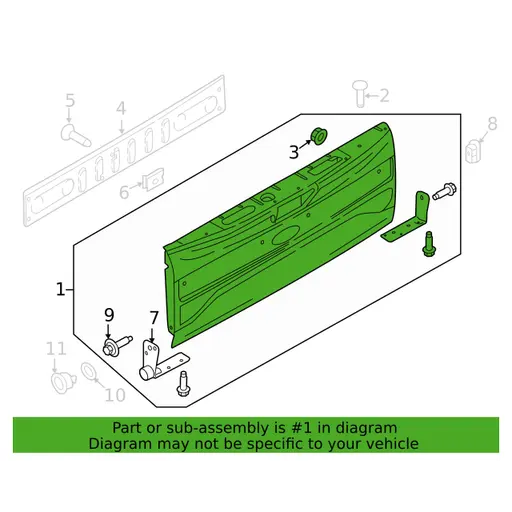 5
4
2
8
3
6
1
9
7
11
10

Part or sub-assembly is #1 in diagram
Diagram may not be specific to your vehicle