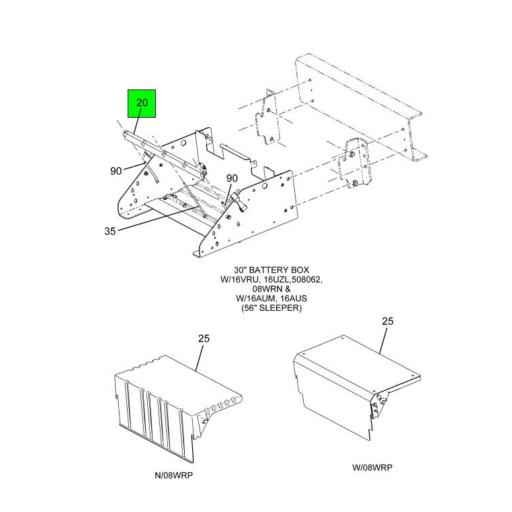 20

90

90

35

30" BATTERY BOX
W/16VRU, 16UZL,508062,
08WRN &
W/16AUM, 16AUS
(56" SLEEPER)

25

25

N/08WRP

W/08WRP