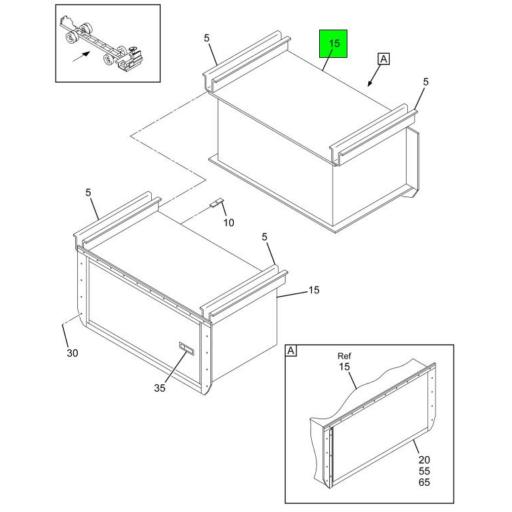 5
15
A
5
5
10
5
15
30
35
A
Ref
15
20
55
65