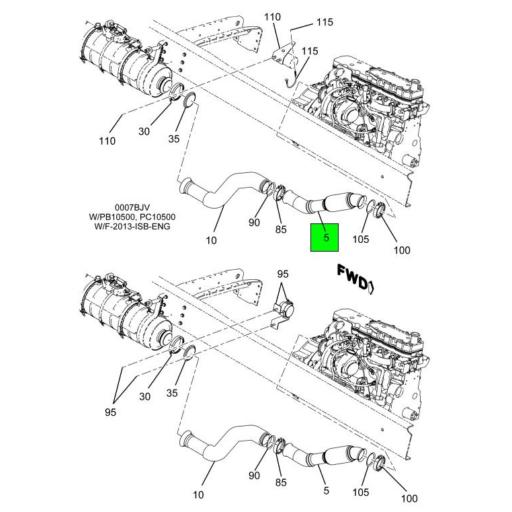 110
115
115
110
30
35
0007BJV
W/PB10500, PC10500
W/F-2013-ISB-ENG
10
90
85
5
105
100
FWD
95
95
30
35
10
90
85
5
105
100