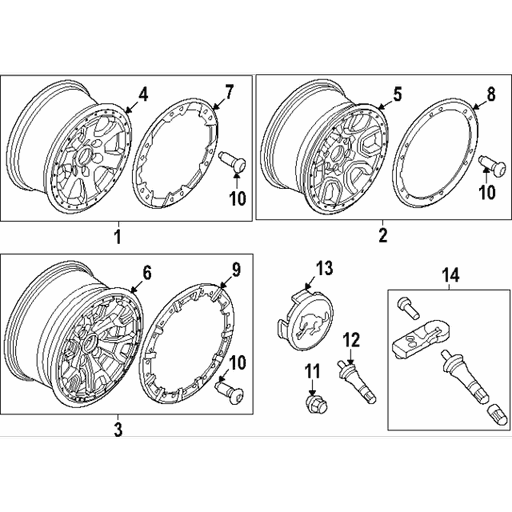 4
7
10
1
5
8
10
2
6
9
10
3
13
12
11
14