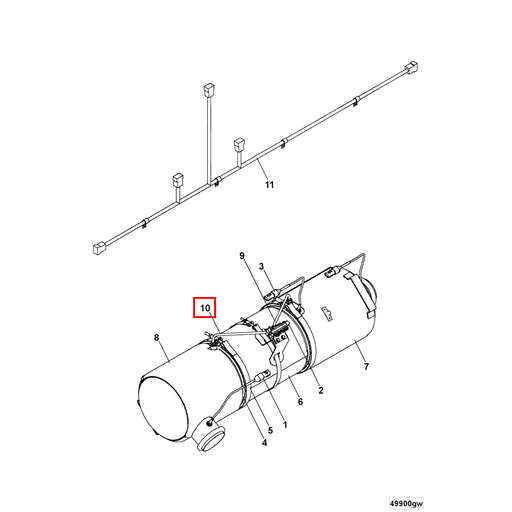 11

9
3
10
8
7
2
6
1
5
4

49900gw