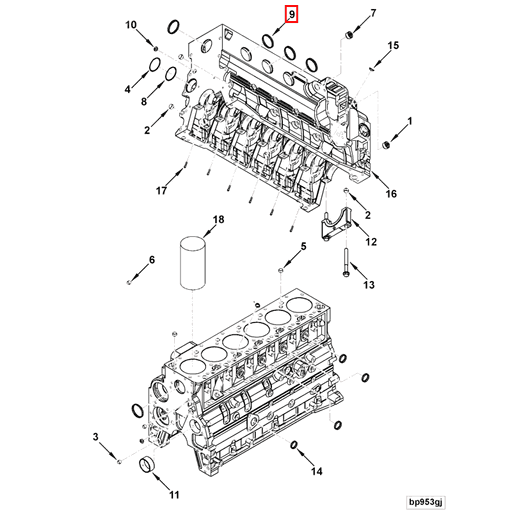 9
7
10
15
4
8
2
1
17
16
2
18
12
5
6
13
3
14
11
bp953gj