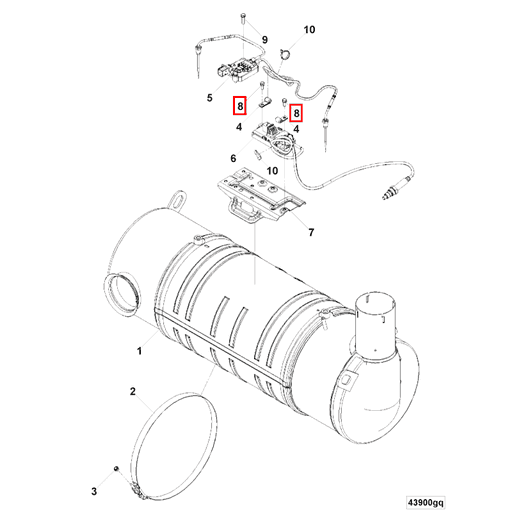 9
10
5
8
8
4
4
6
10
7
1
2
3
43900gq