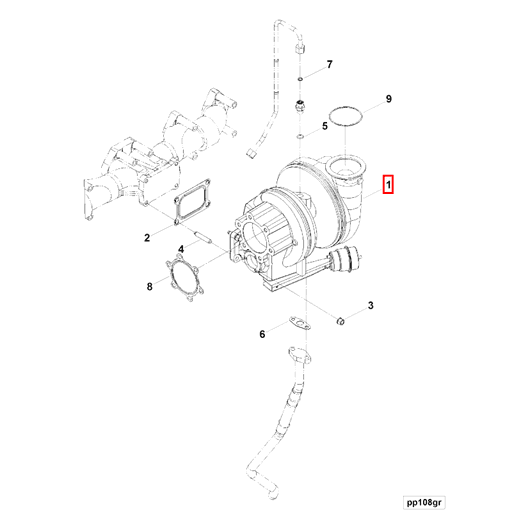 7
9
5
1
2
4
8
3
6
pp108gr