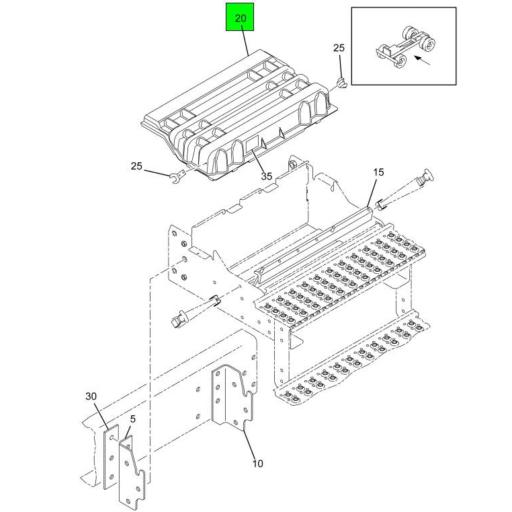 20
25
25
35
15
30
5
10