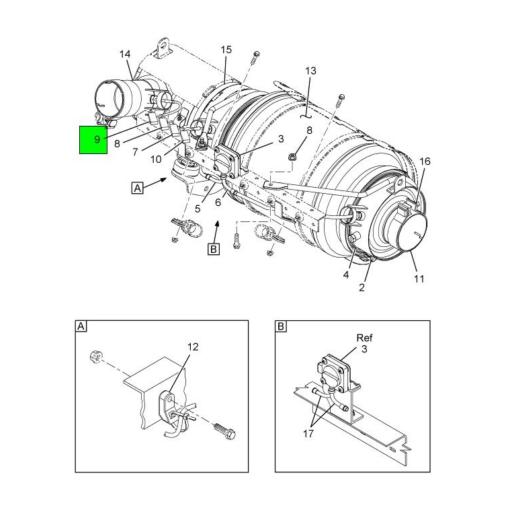 14
15
13
9
8
7
10
3
8
16
A
5
6
B
4
2
11

A
12

B
Ref
3
17