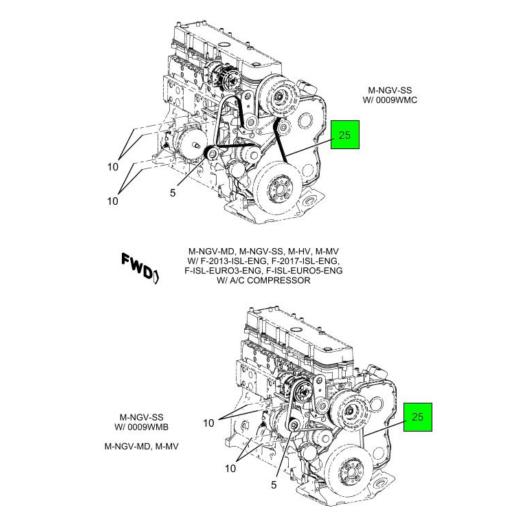 M-NGV-SS
W/ 0009WMC

25

10

10

5

FWD

M-NGV-MD, M-NGV-SS, M-HV, M-MV
W/ F-2013-ISL-ENG, F-2017-ISL-ENG,
F-ISL-EURO3-ENG, F-ISL-EURO5-ENG
W/ A/C COMPRESSOR

M-NGV-SS
W/ 0009WMB

M-NGV-MD, M-MV

10

25

10

5