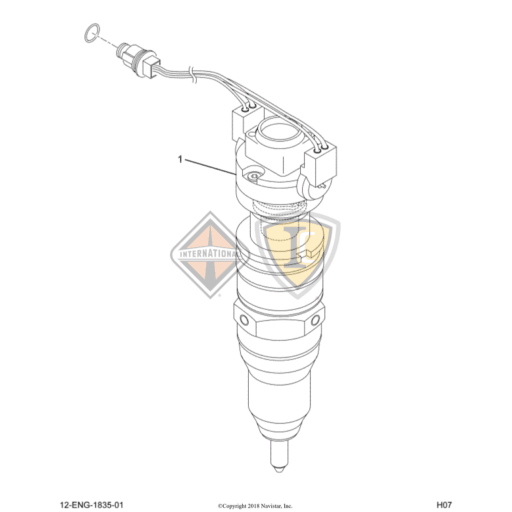 1

INTERNATIONAL

IC

12-ENG-1835-01

©Copyright 2018 Navistar, Inc.

H07