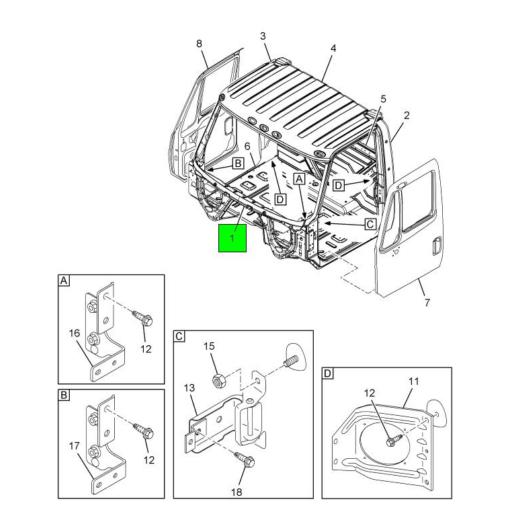 8
3
4
5
2
6
B
A
D
D
C
1
7
A
16
12
B
17
12
C
15
13
18
D
12
11