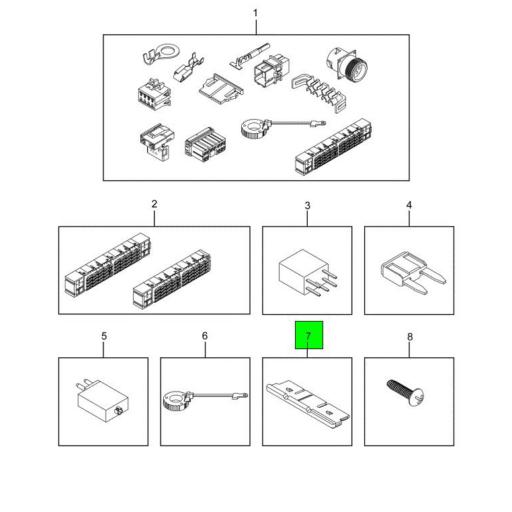 1

2

3

4

5

6

7

8