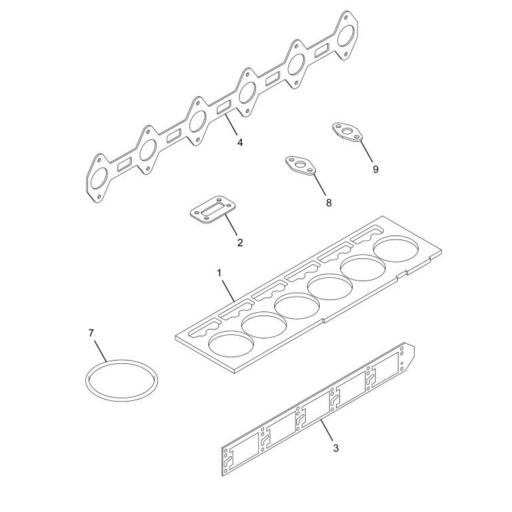 4
9
8
2
1
7
3