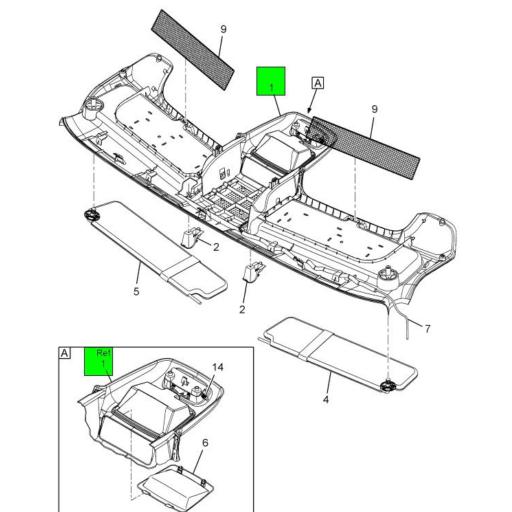 9
1
A
9
2
5
2
7
4
A
Ref
1
14
6