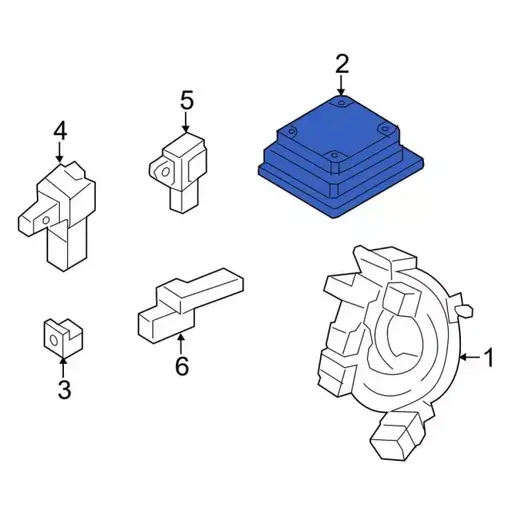 2
5
4
6
3
1