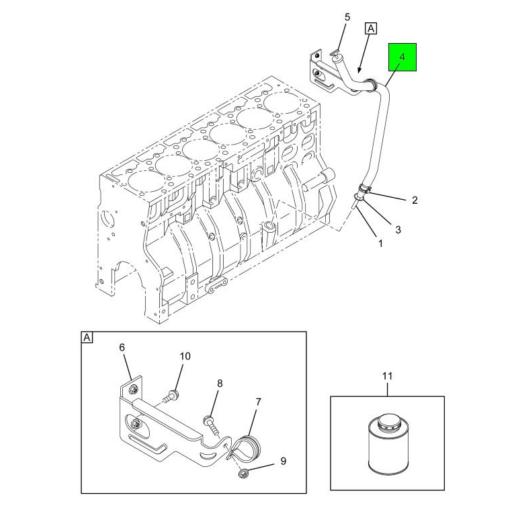 5
A
4
2
3
1
A
6
10
8
7
9
11