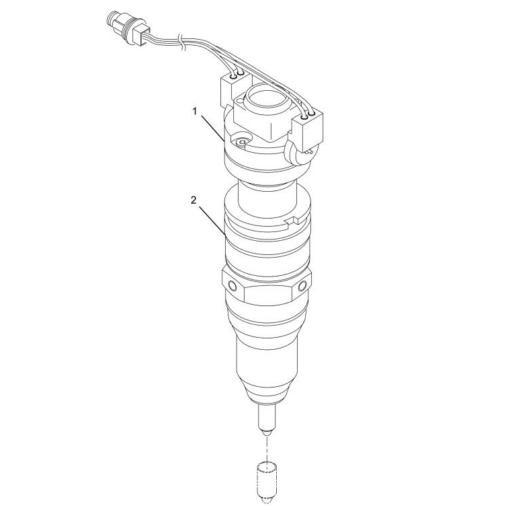 1

2