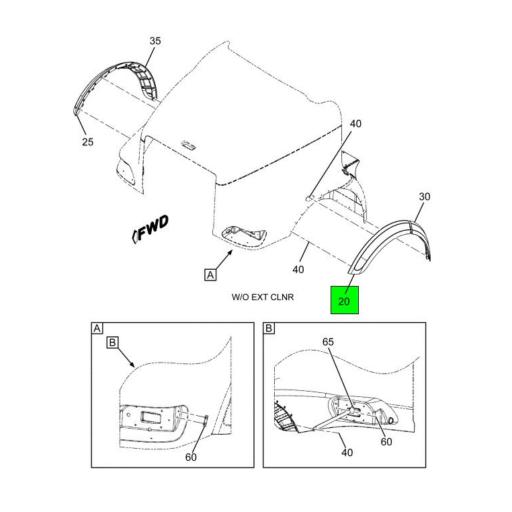 35

25

40

30

FWD

A

40

W/O EXT CLNR

20

A

B

60

B

65

60

40