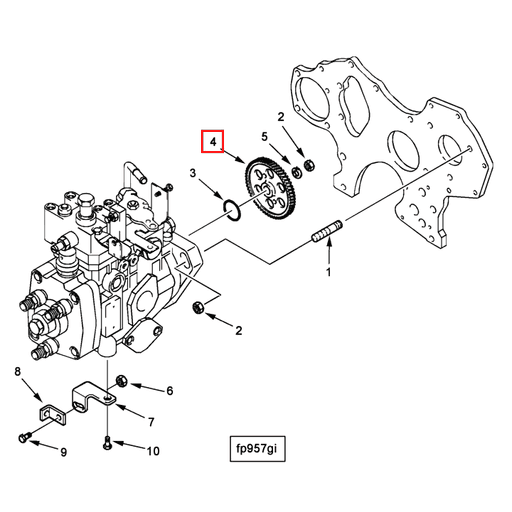 2
4
5
3
1
2
8
6
7
9
10
fp957gi