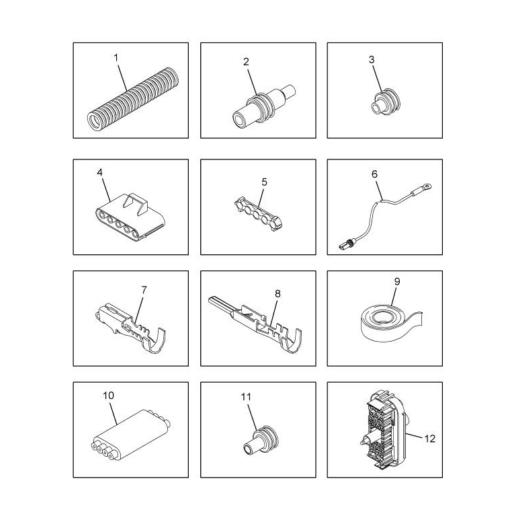 1
2
3
4
5
6
7
8
9
10
11
12