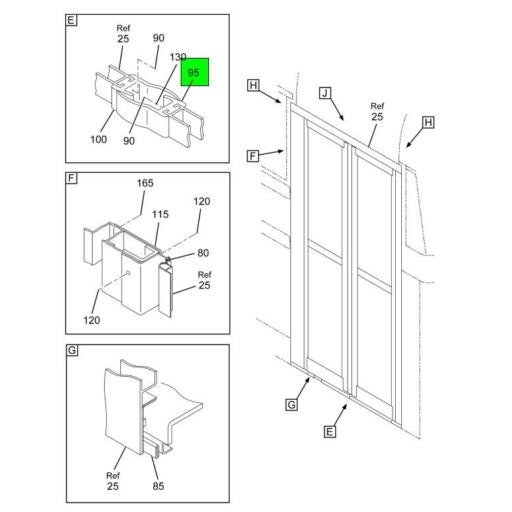 E
Ref
25
90
130
95
100
90

F
165
115
120
80
Ref
25
120

G
Ref
25
85

H
J
Ref
25
H
F
G
E