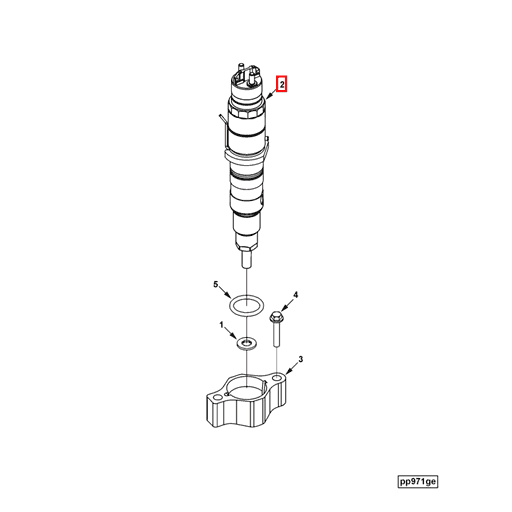 2
5
4
1
3
pp971ge