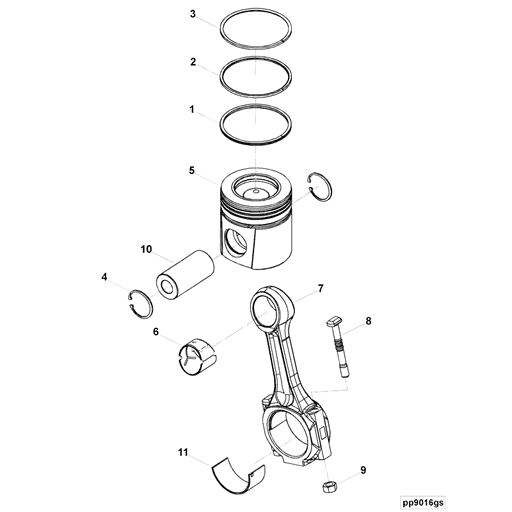 3
2
1
5
10
4
7
8
6
11
9
pp9016gs