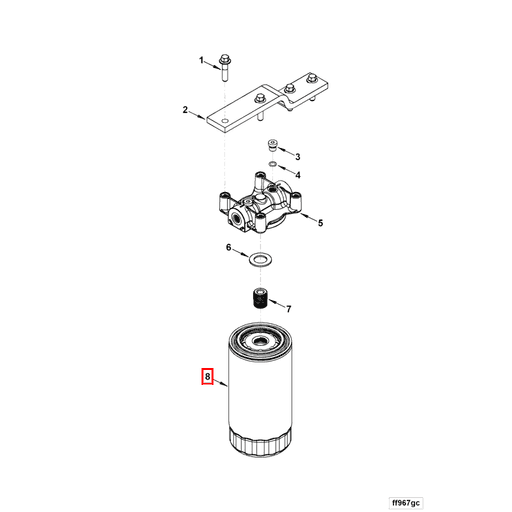 1
2
3
4
5
6
7
8
ff967gc