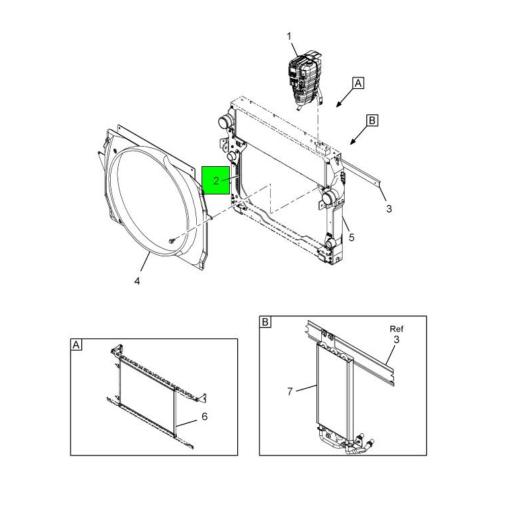 1
A
B
2
3
5
4
A
6
B
Ref
3
7